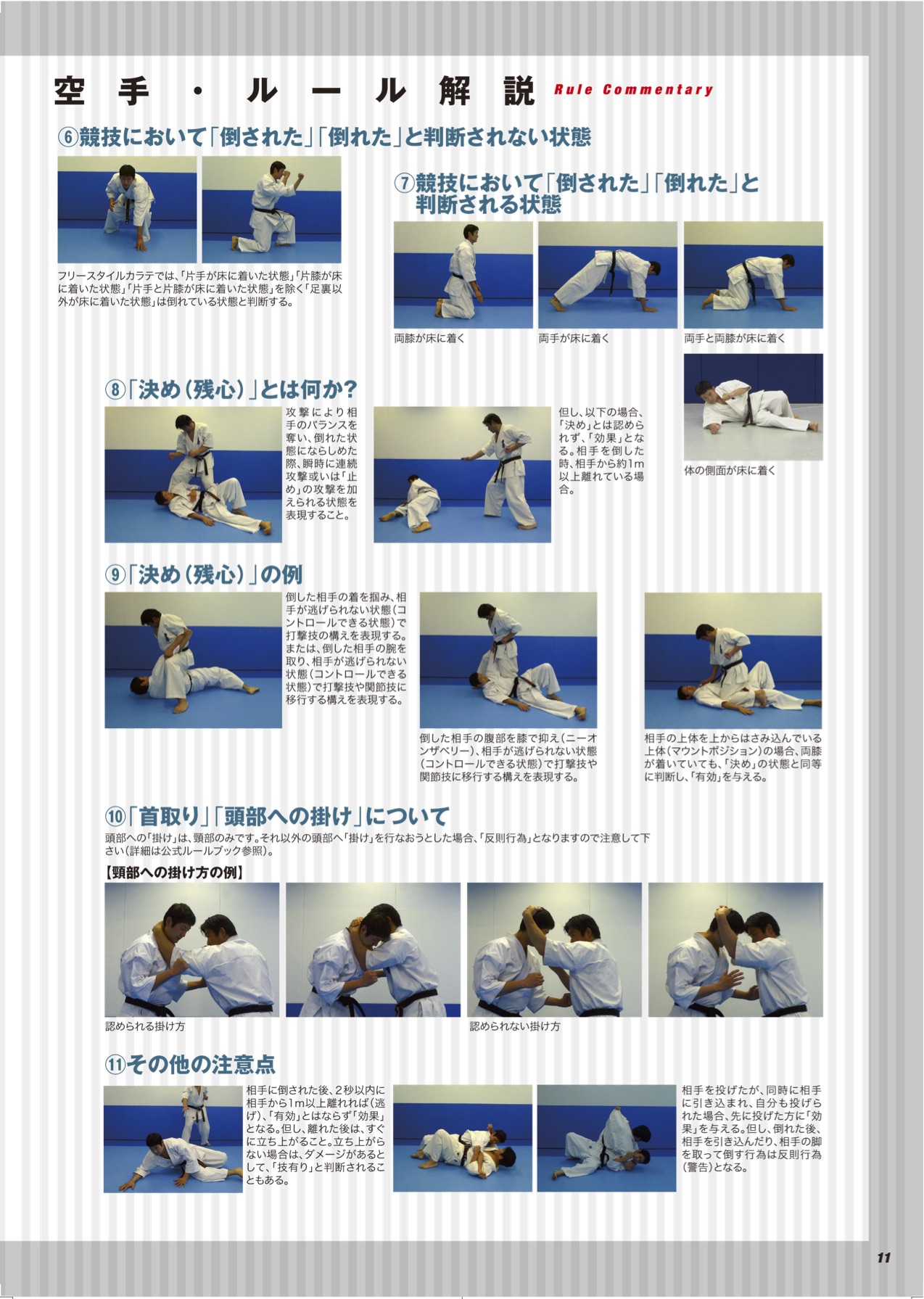 空手・ルール解説 Rule Commentary

⑥競技において「倒された」「倒れた」と判断されない状態

フリースタイルカラテでは、「片手が床に着いた状態」「片膝が床に着いた状態」「片手と片膝が床に着いた状態」を除く「足裏以外が床に着いた状態」は倒れている状態と判断する。

⑦競技において「倒された」「倒れた」と判断される状態

両膝が床に着く

両手が床に着く

両手と両膝が床に着く

体の側面が床に着く

⑧「決め（残心）」とは何か？

攻撃により相手のバランスを奪い、倒れた状態にならしめた際、瞬時に連続攻撃或いは「止め」の攻撃を加えられる状態を表現すること。

但し、以下の場合、「決め」とは認められず、「効果」となる。相手を倒した時、相手から約1m以上離れている場合。

⑨「決め（残心）」の例

倒した相手の着を掴み、相手が逃げられない状態（コントロールできる状態）で打撃技の構えを表現する。または、倒した相手の腕を取り、相手が逃げられない状態（コントロールできる状態）で打撃技や関節技に移行する構えを表現する。

倒した相手の腹部を膝で抑え（ニーオンザベリー）、相手が逃げられない状態（コントロールできる状態）で打撃技や関節技に移行する構えを表現する。

相手の上体を上からはさみ込んでいる上体（マウントポジション）の場合、両膝が着いていても、「決め」の状態と同等に判断し、「有効」を与える。

⑩「首取り」「頭部への掛け」について

頭部への「掛け」は、頸部のみです。それ以外の頭部へ「掛け」を行なおうとした場合、「反則行為」となりますので注意して下さい（詳細は公式ルールブック参照）。

【頸部への掛け方の例】

認められる掛け方

認められない掛け方

⑪その他の注意点

相手に倒された後、2秒以内に相手から1m以上離れれば（逃げ）、「有効」とはならず「効果」となる。但し、離れた後は、すぐに立ち上がること。立ち上がらない場合は、ダメージがあるとして、「技有り」と判断されることもある。

相手を投げたが、同時に相手に引き込まれ、自分も投げられた場合、先に投げた方に「効果」を与える。但し、倒れた後、相手を引き込んだり、相手の脚を取って倒す行為は反則行為（警告）となる。

11